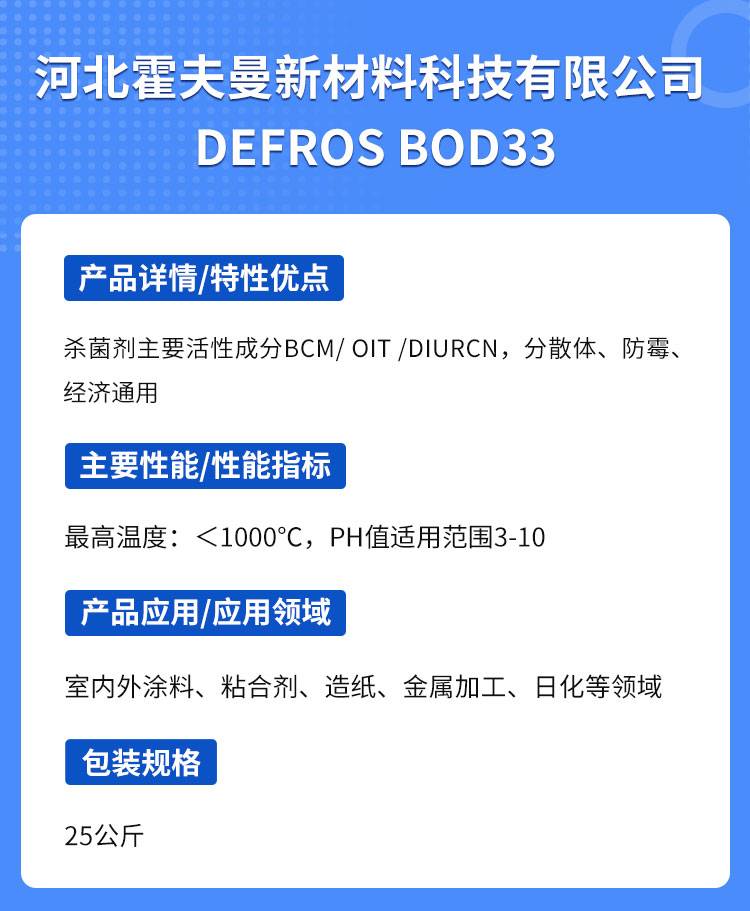 河北霍夫曼新材料科技有限公司
DEFROS BOD33

产品详情/特性优点

杀菌剂主要活性成分BCM/ OIT /DIURCN，分散体、防霉、经济通用

主要性能/性能指标

最高温度：＜1000°C，PH值适用范围3-10

产品应用/应用领域

室内外涂料、粘合剂、造纸、金属加工、日化等领域

包装规格

25公斤