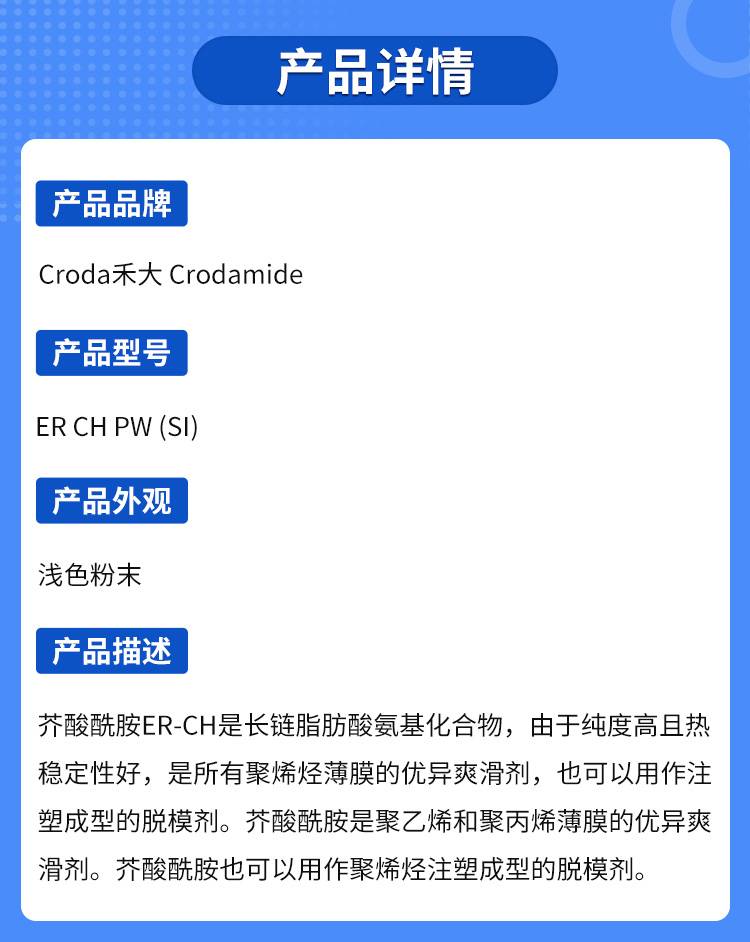 产品详情

产品品牌

Croda禾大 Crodamide

产品型号

ER CH PW (SI)

产品外观

浅色粉末

产品描述

芥酸酰胺ER-CH是长链脂肪酸氨基化合物，由于纯度高且热稳定性好，是所有聚烯烃薄膜的优异爽滑剂，也可以用作注塑成型的脱模剂。芥酸酰胺是聚乙烯和聚丙烯薄膜的优异爽滑剂。芥酸酰胺也可以用作聚烯烃注塑成型的脱模剂。